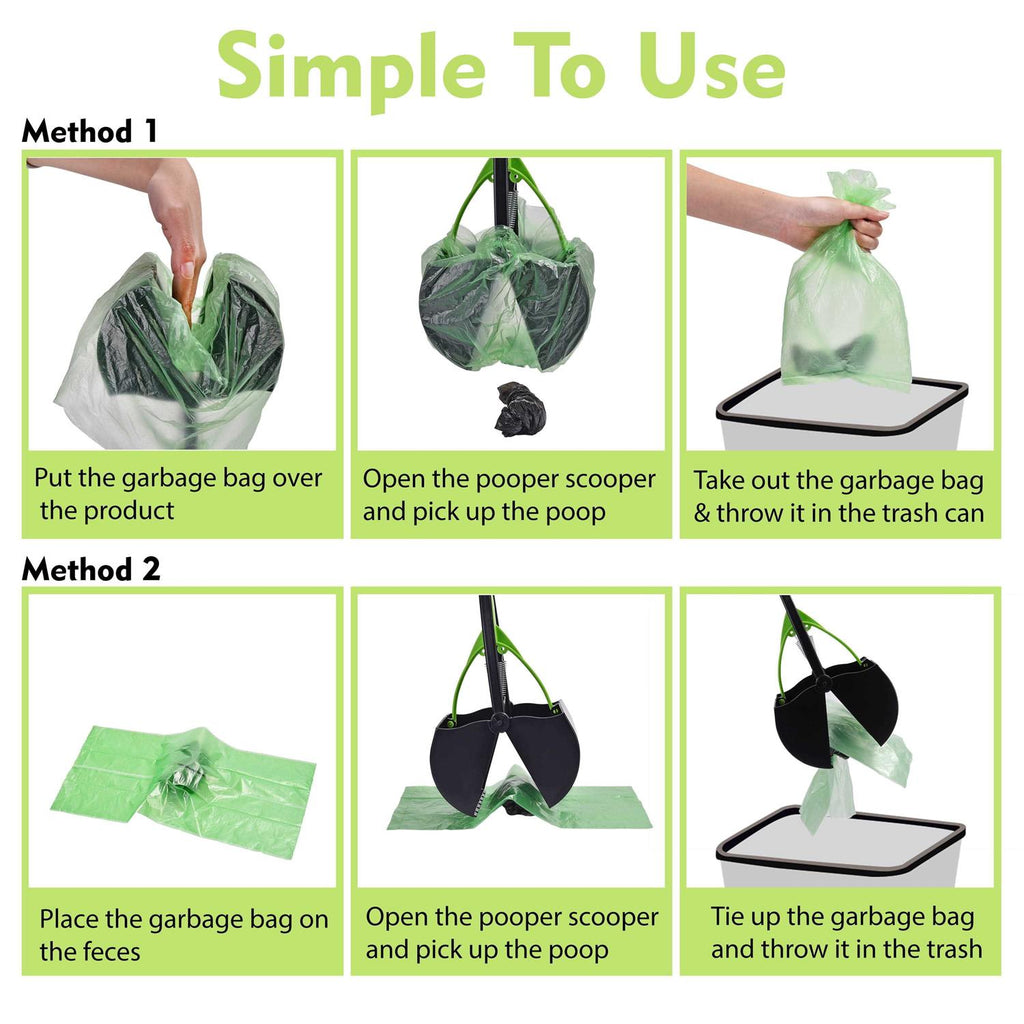 Simple To Use

Method 1

Put the garbage bag over the product

Open the pooper scooper and pick up the poop

Take out the garbage bag & throw it in the trash can

Method 2

Place the garbage bag on the feces

Open the pooper scooper and pick up the poop

Tie up the garbage bag and throw it in the trash